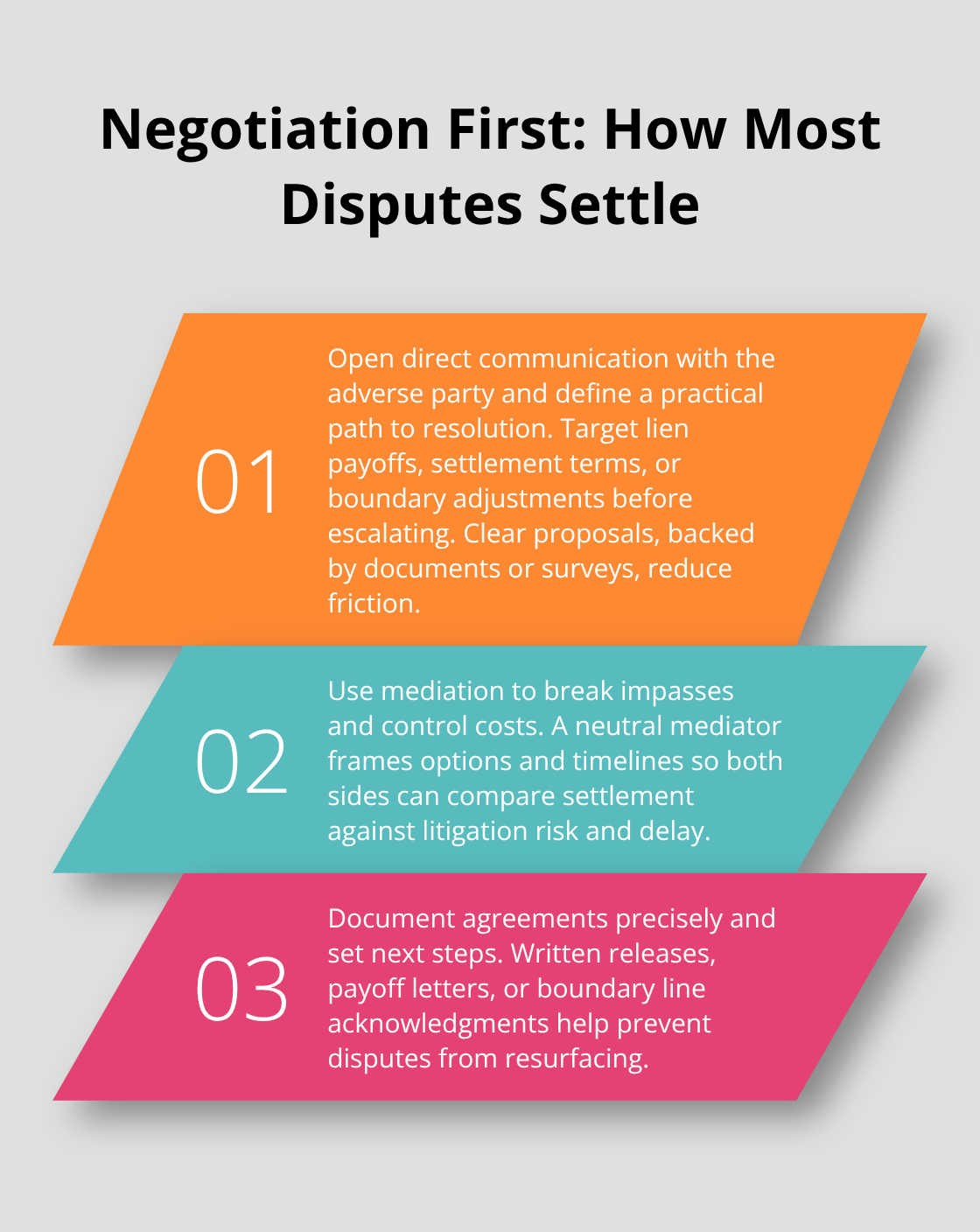 Negotiation First: How Most Disputes Settle

01

Open direct communication with the adverse party and define a practical path to resolution. Target lien payoffs, settlement terms, or boundary adjustments before escalating. Clear proposals, backed by documents or surveys, reduce friction.

02

Use mediation to break impasses and control costs. A neutral mediator frames options and timelines so both sides can compare settlement against litigation risk and delay.

03

Document agreements precisely and set next steps. Written releases, payoff letters, or boundary line acknowledgments help prevent disputes from resurfacing.