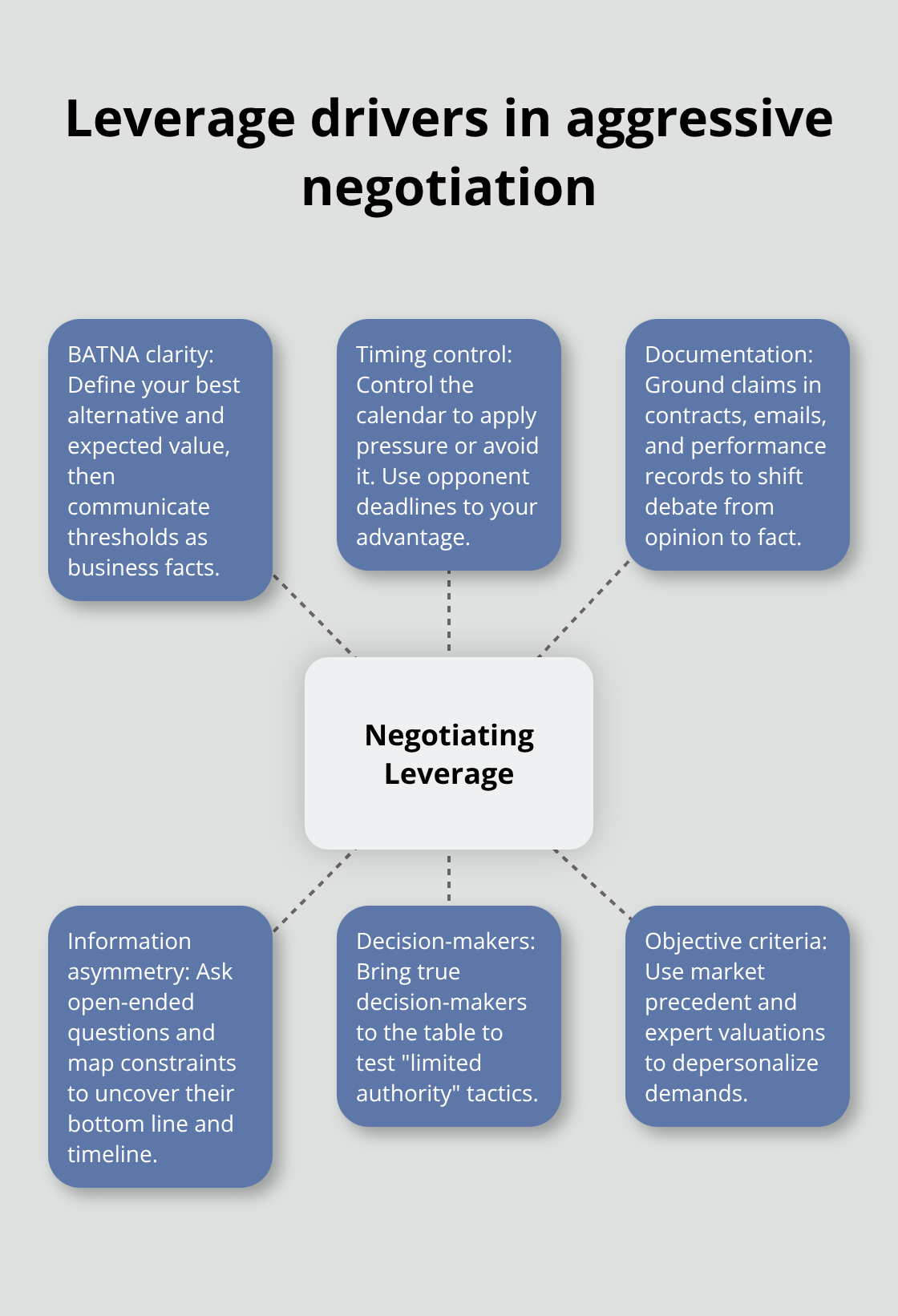 Leverage drivers in aggressive negotiation

BATNA clarity: Define your best alternative and expected value, then communicate thresholds as business facts.

Timing control: Control the calendar to apply pressure or avoid it. Use opponent deadlines to your advantage.

Documentation: Ground claims in contracts, emails, and performance records to shift debate from opinion to fact.

Negotiating Leverage

Information asymmetry: Ask open-ended questions and map constraints to uncover their bottom line and timeline.

Decision-makers: Bring true decision-makers to the table to test "limited authority" tactics.

Objective criteria: Use market precedent and expert valuations to depersonalize demands.